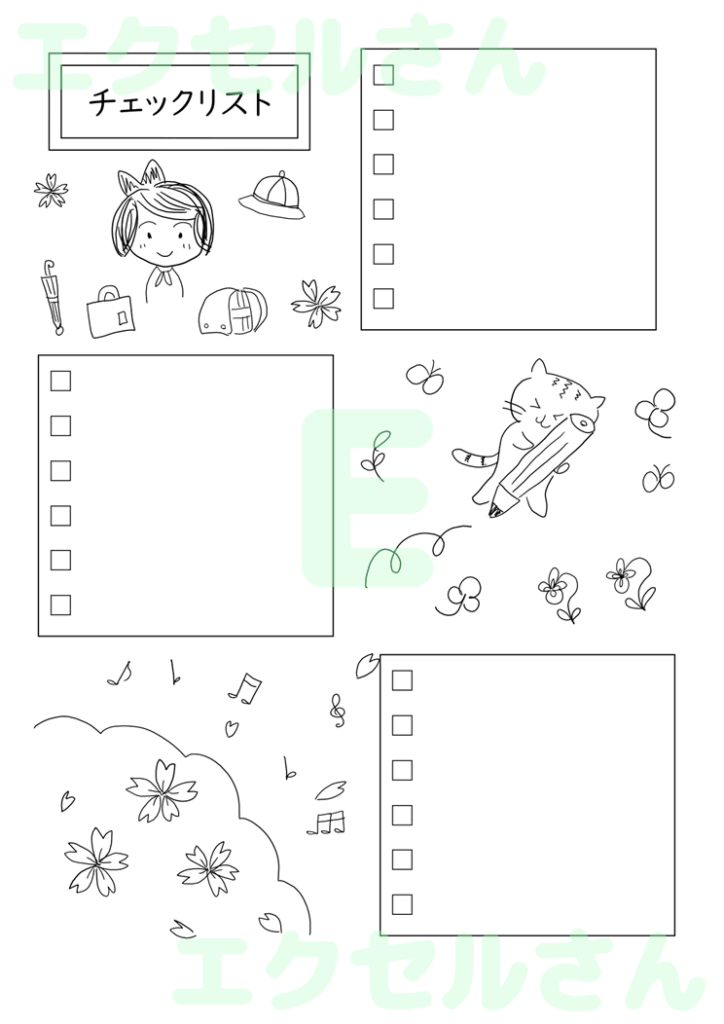 エクセルさん

チェックリスト

E

エクセルさん